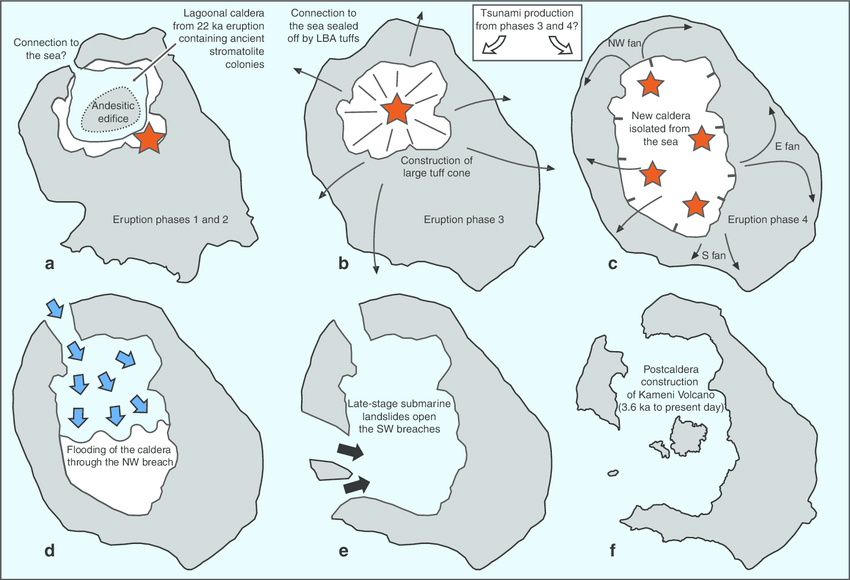 Connection to the sea?

Lagoonal caldera from 22 ka eruption containing ancient stromatolite colonies

Andesitic edifice

Eruption phases 1 and 2

a

Connection to the sea sealed off by LBA tuffs

Construction of large tuff cone

Eruption phase 3

b

Tsunami production from phases 3 and 4?

NW fan

New caldera isolated from the sea

E fan

Eruption phase 4

S fan

c

Flooding of the caldera through the NW breach

d

Late-stage submarine landslides open the SW breaches

e

Postcaldera construction of Kameni Volcano (3.6 ka to present day)

f